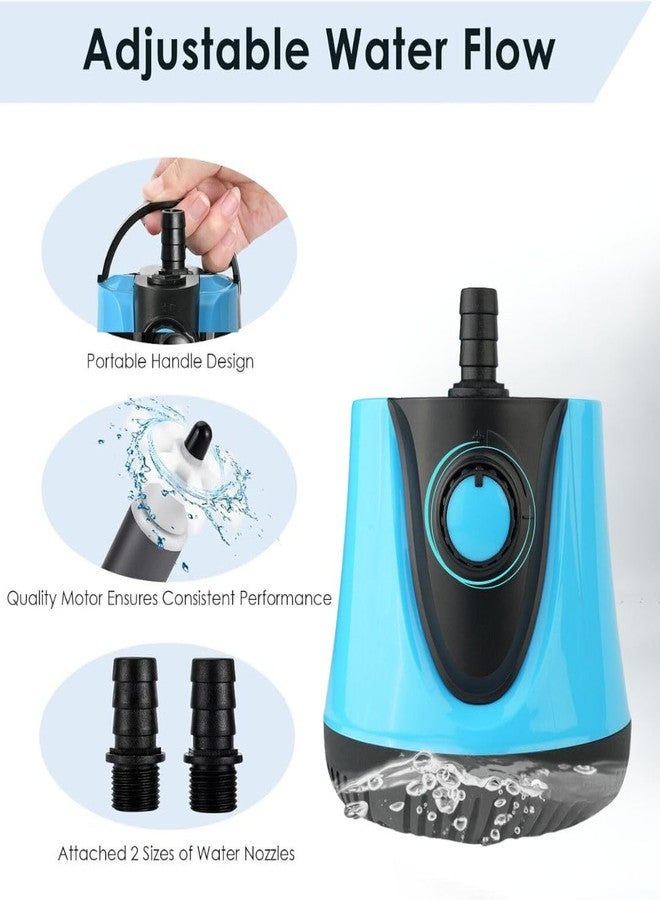 Adjustable Water Flow

Portable Handle Design

Quality Motor Ensures Consistent Performance

Attached 2 Sizes of Water Nozzles